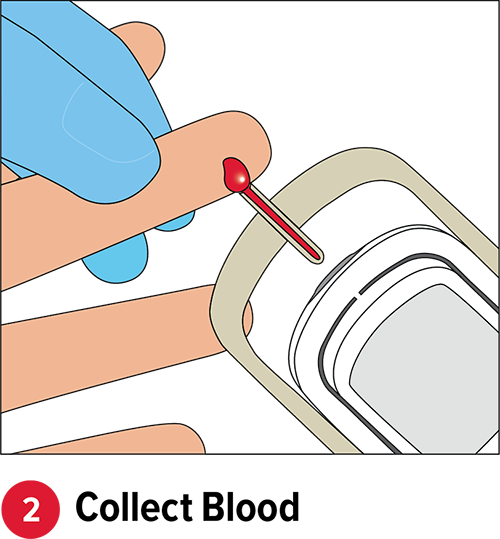 2 Collect Blood