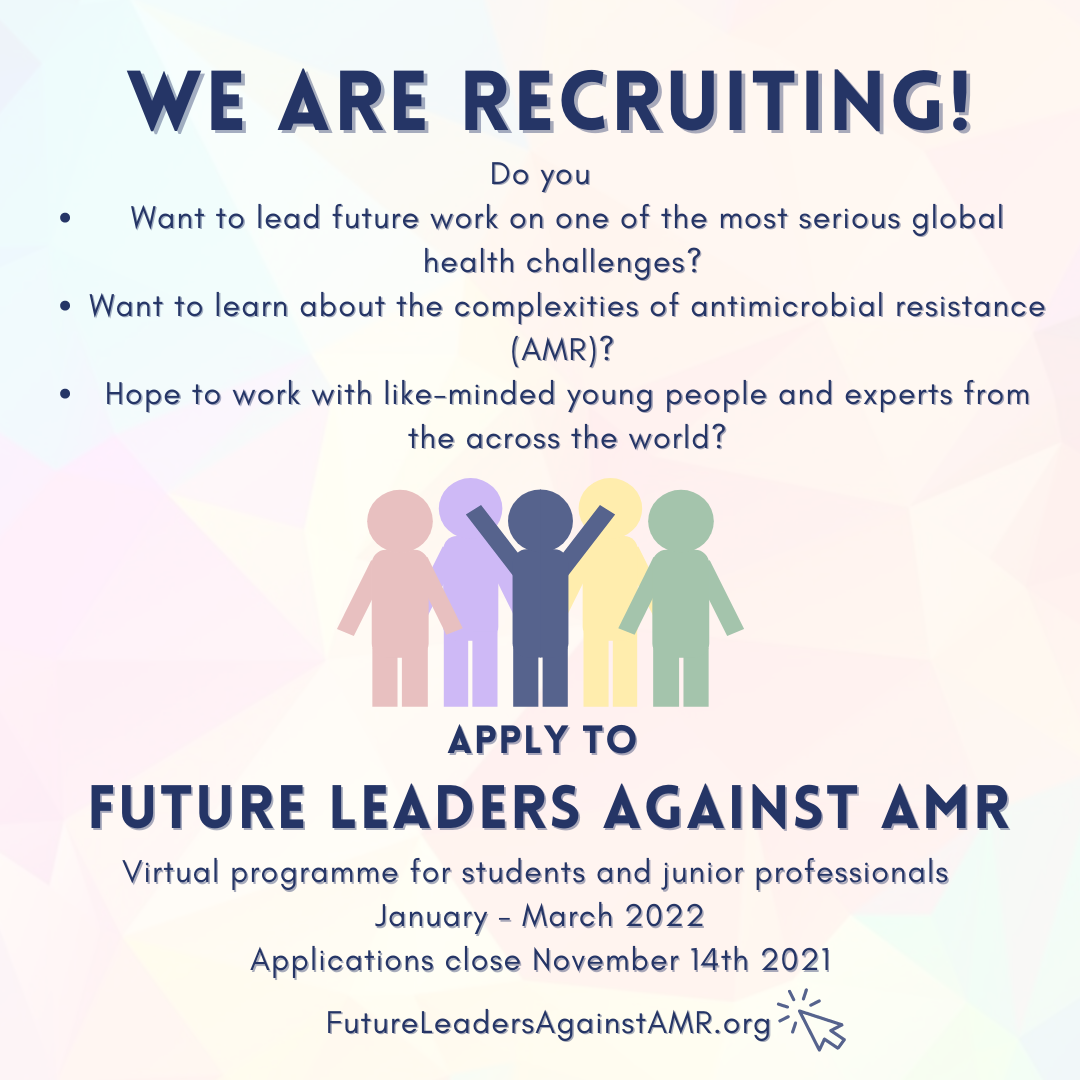 WE ARE RECRUITING!

Do you

• Want to lead future work on one of the most serious global health challenges?
• Want to learn about the complexities of antimicrobial resistance (AMR)?
• Hope to work with like-minded young people and experts from the across the world?

APPLY TO

FUTURE LEADERS AGAINST AMR

Virtual programme for students and junior professionals
January - March 2022
Applications close November 14th 2021

FutureLeadersAgainstAMR.org