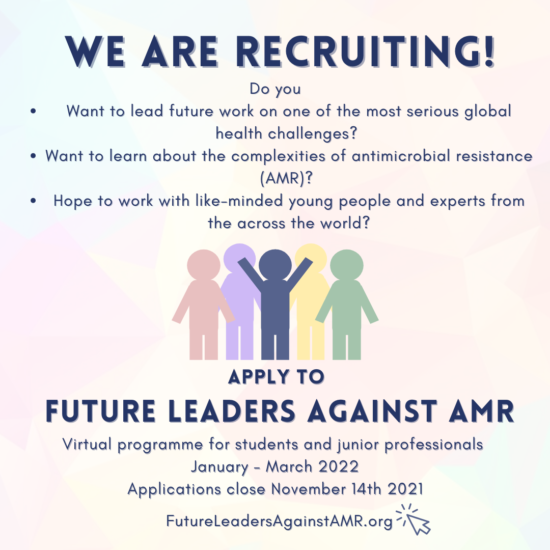 WE ARE RECRUITING!

Do you

• Want to lead future work on one of the most serious global health challenges?
• Want to learn about the complexities of antimicrobial resistance (AMR)?
• Hope to work with like-minded young people and experts from the across the world?

APPLY TO

FUTURE LEADERS AGAINST AMR

Virtual programme for students and junior professionals
January - March 2022
Applications close November 14th 2021

FutureLeadersAgainstAMR.org